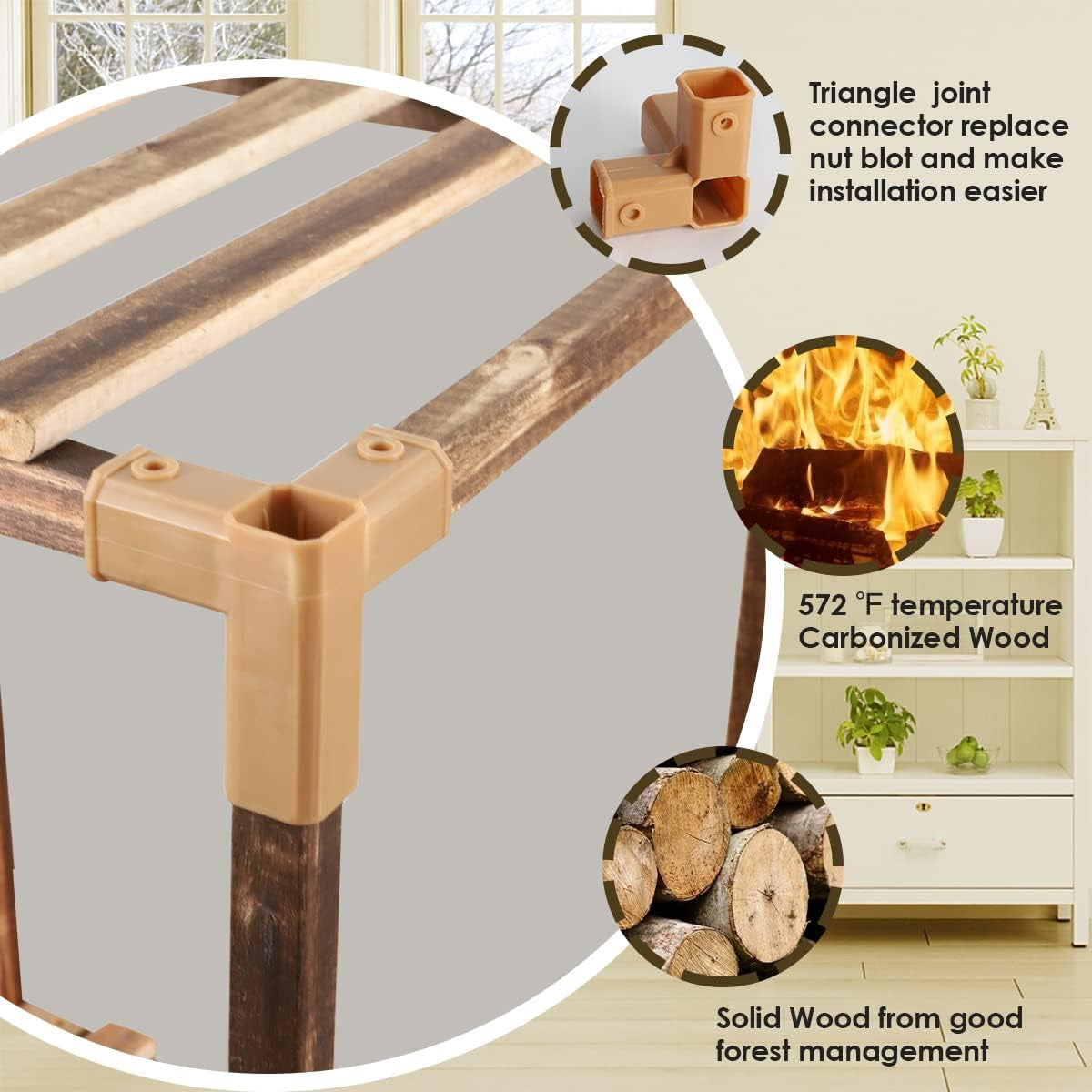 Triangle joint connector replace nut blot and make installation easier

572 °F temperature Carbonized Wood

Solid Wood from good forest management